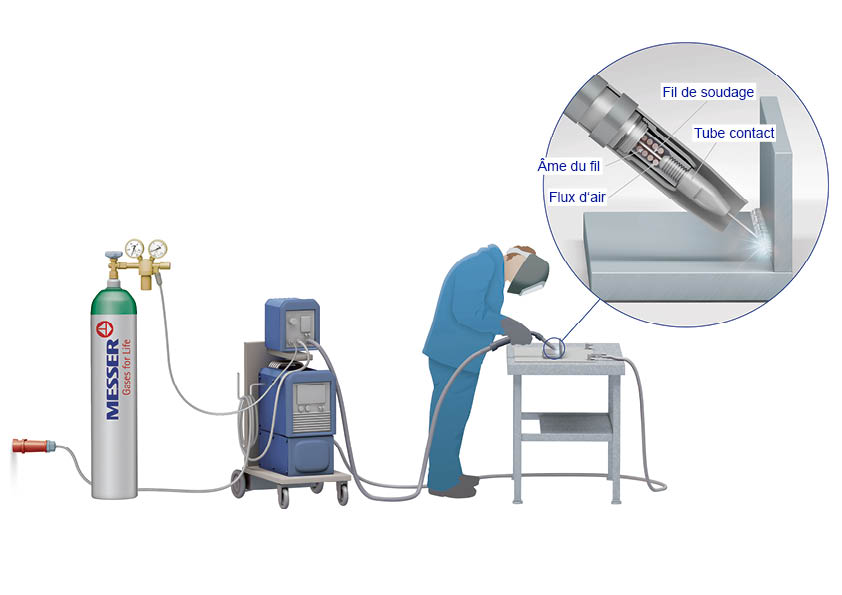 Fil de soudage
Tube contact
Âme du fil
Flux d'air
MESSER
Gases for Life